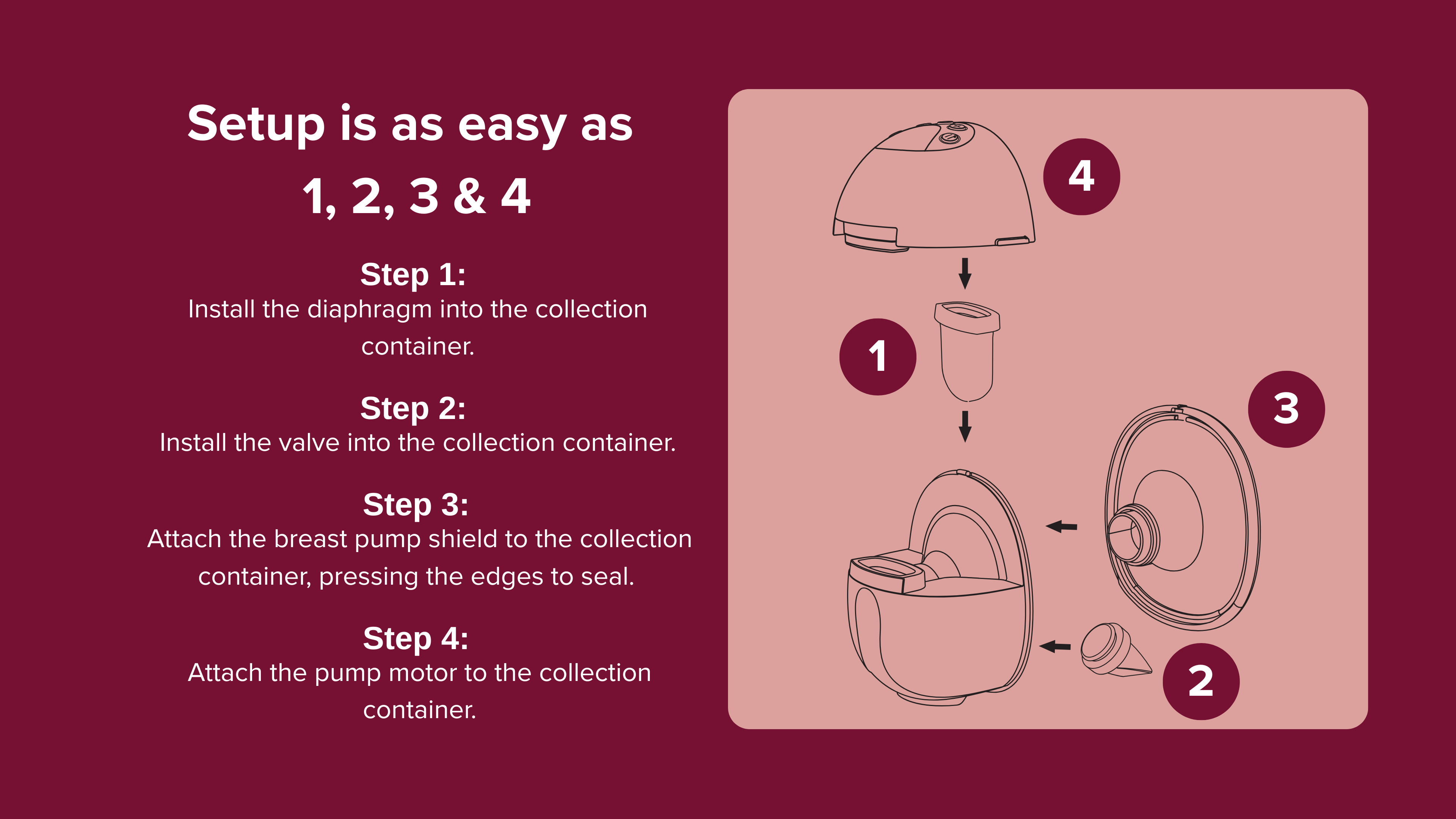 Setup is as easy as
1, 2, 3 & 4

Step 1:
Install the diaphragm into the collection container.

Step 2:
Install the valve into the collection container.

Step 3:
Attach the breast pump shield to the collection container, pressing the edges to seal.

Step 4:
Attach the pump motor to the collection container.

4

1

3

2